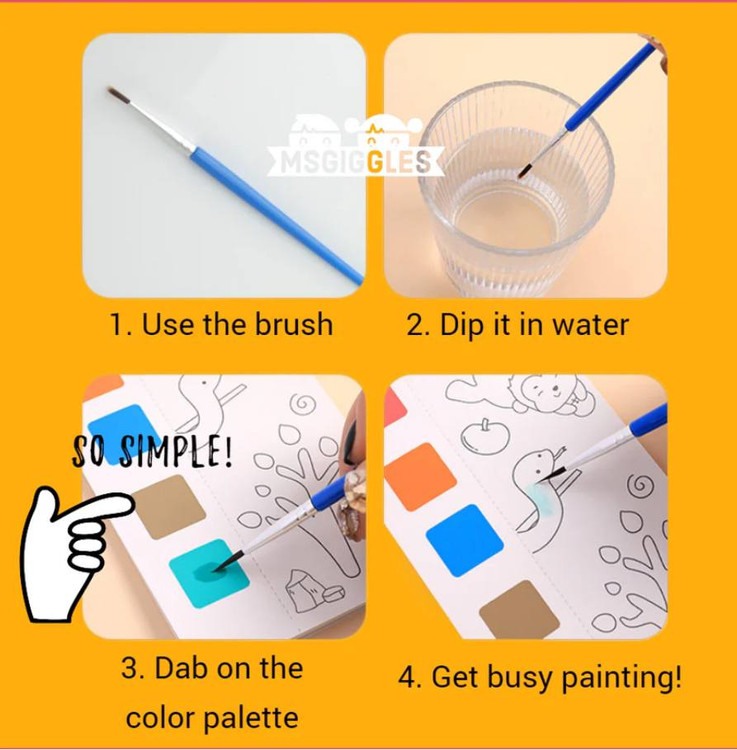 MSGIGGLES

1. Use the brush

2. Dip it in water

SO SIMPLE!

3. Dab on the color palette

4. Get busy painting!